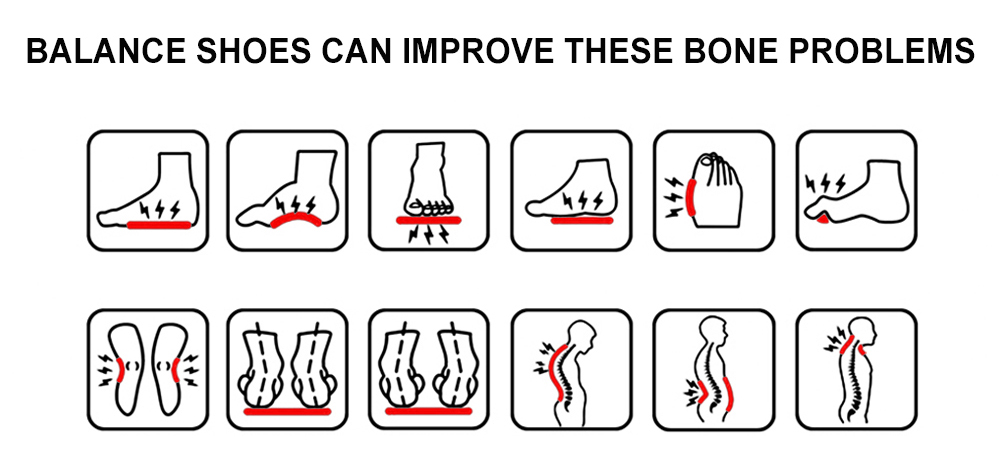 BALANCE SHOES CAN IMPROVE THESE BONE PROBLEMS