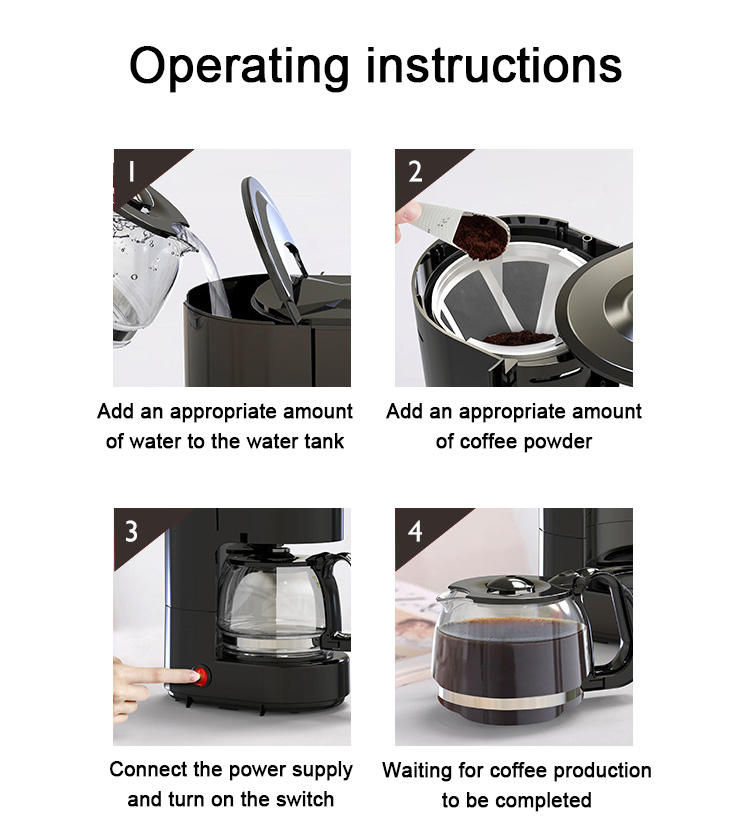 Operating instructions

1

Add an appropriate amount of water to the water tank

2

Add an appropriate amount of coffee powder

3

Connect the power supply and turn on the switch

4

Waiting for coffee production to be completed