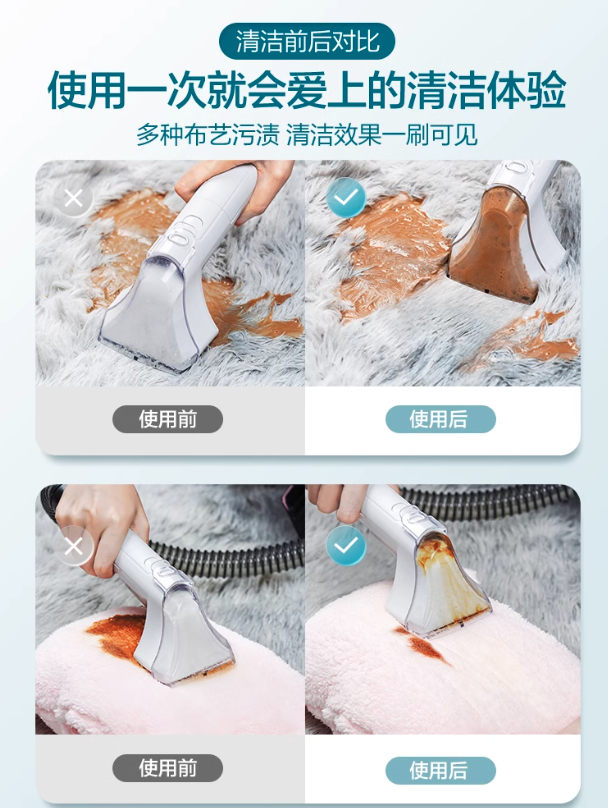 清洁前后对比

使用一次就会爱上的清洁体验

多种布艺污渍 清洁效果一刷可见

使用前

使用后

使用前

使用后