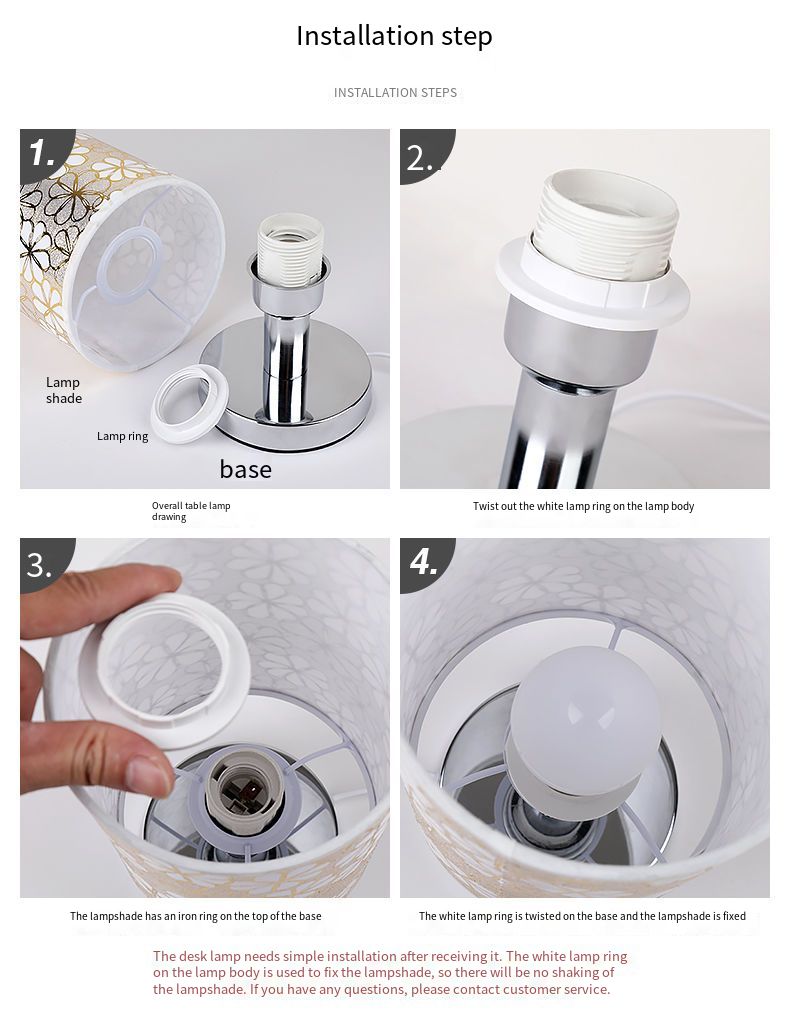 Installation step

INSTALLATION STEPS

1.

Lamp shade

Lamp ring

base

Overall table lamp drawing

2.

Twist out the white lamp ring on the lamp body

3.

The lampshade has an iron ring on the top of the base

4.

The white lamp ring is twisted on the base and the lampshade is fixed

The desk lamp needs simple installation after receiving it. The white lamp ring on the lamp body is used to fix the lampshade, so there will be no shaking of the lampshade. If you have any questions, please contact customer service.